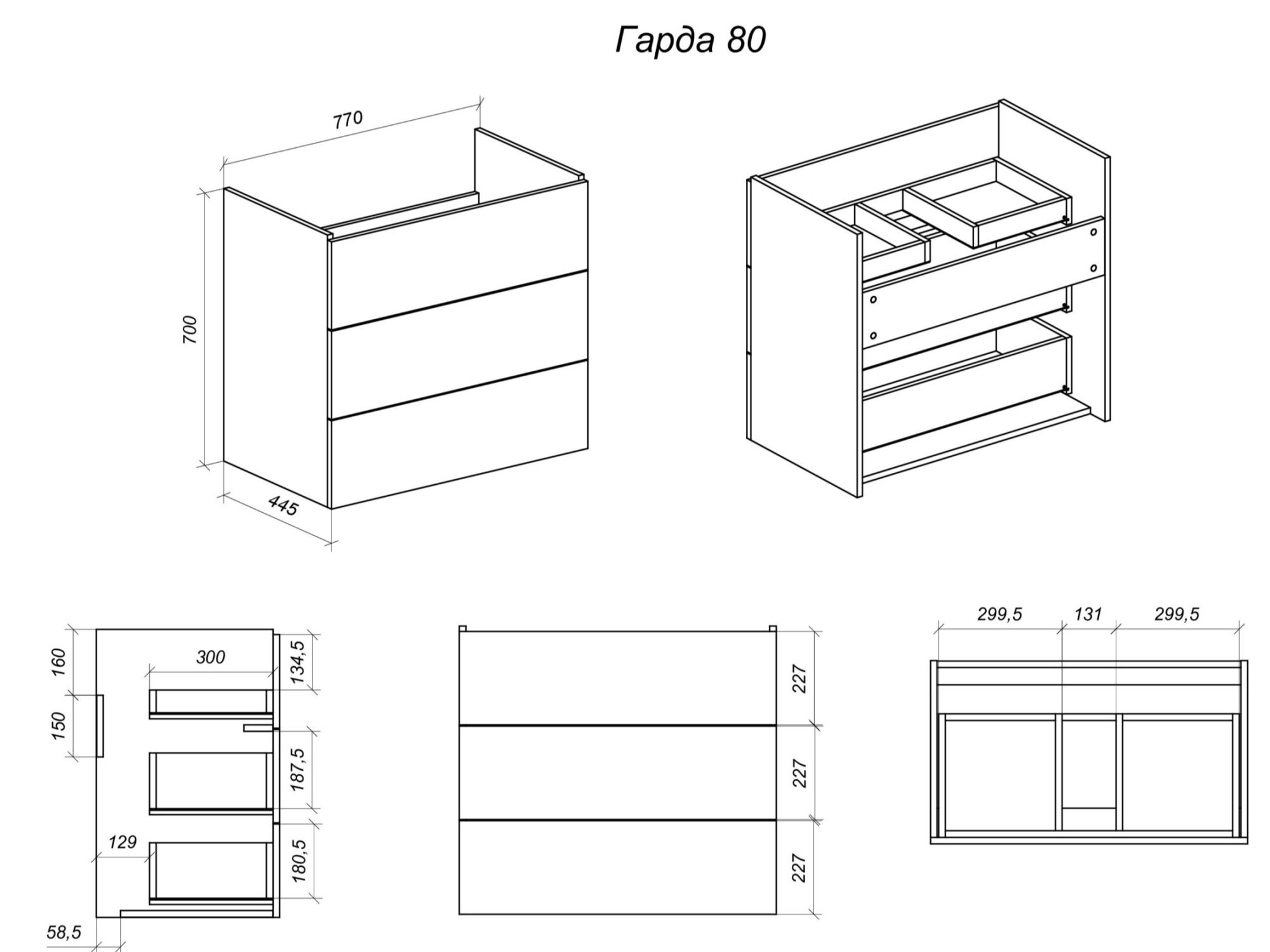 Гарда 80

770

700

445

160

150

300

134,5

187,5

129

180,5

58,5

227

227

227

299,5

131

299,5