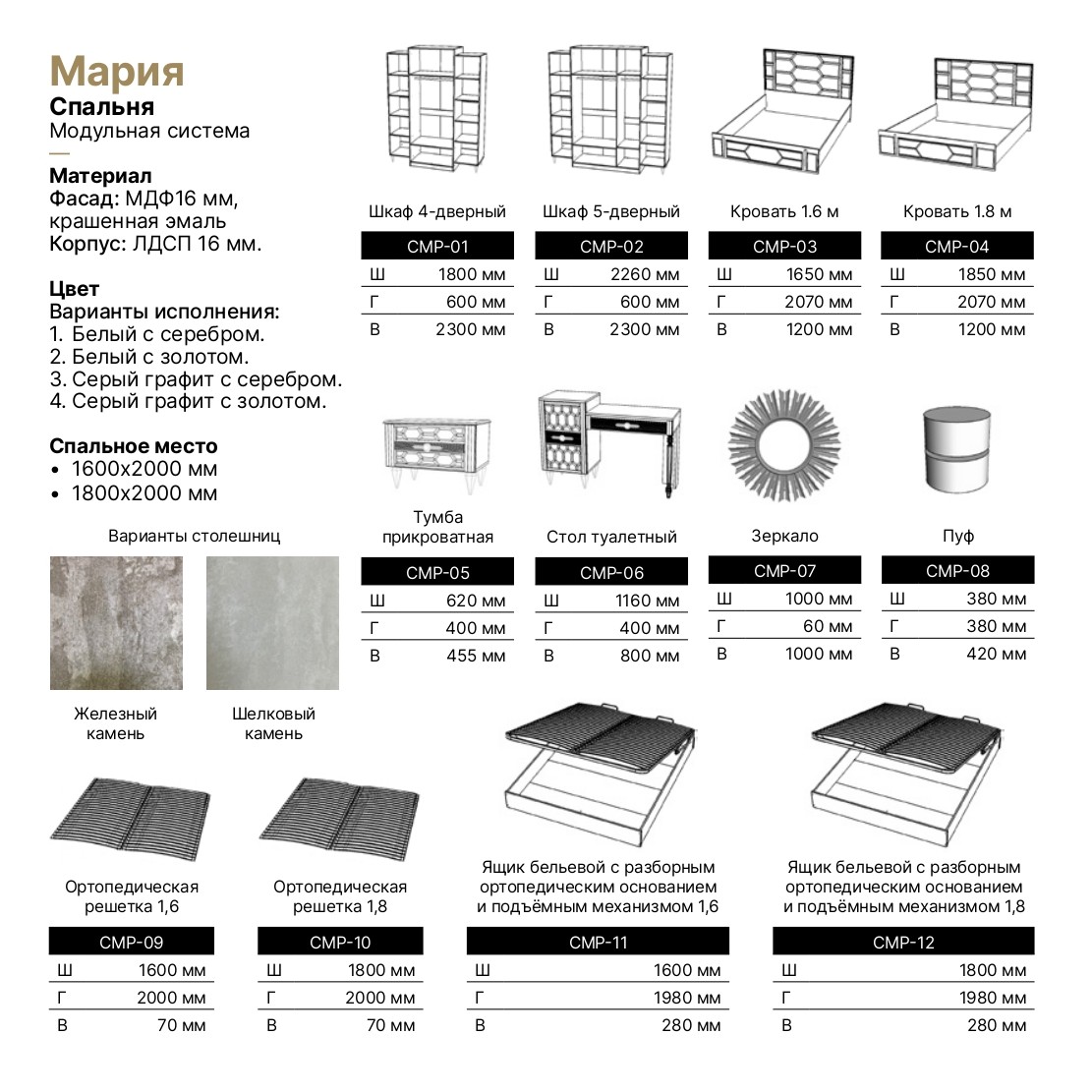 Мария
Спальня
Модульная система

Материал
Фасад: МДФ16 мм, крашенная эмаль
Корпус: ЛДСП 16 мм.

Цвет
Варианты исполнения:
1. Белый с серебром.
2. Белый с золотом.
3. Серый графит с серебром.
4. Серый графит с золотом.

Спальное место
• 1600х2000 мм
• 1800х2000 мм

Варианты столешниц

Железный камень

Шелковый камень

Шкаф 4-дверный

| СМР-01 | |
|---|---|
| Ш | 1800 мм |
| Г | 600 мм |
| В | 2300 мм |

Шкаф 5-дверный

| СМР-02 | |
|---|---|
| Ш | 2260 мм |
| Г | 600 мм |
| В | 2300 мм |

Кровать 1.6 м

| СМР-03 | |
|---|---|
| Ш | 1650 мм |
| Г | 2070 мм |
| В | 1200 мм |

Кровать 1.8 м

| СМР-04 | |
|---|---|
| Ш | 1850 мм |
| Г | 2070 мм |
| В | 1200 мм |

Тумба прикроватная

| СМР-05 | |
|---|---|
| Ш | 620 мм |
| Г | 400 мм |
| В | 455 мм |

Стол туалетный

| СМР-06 | |
|---|---|
| Ш | 1160 мм |
| Г | 400 мм |
| В | 800 мм |

Зеркало

| СМР-07 | |
|---|---|
| Ш | 1000 мм |
| Г | 60 мм |
| В | 1000 мм |

Пуф

| СМР-08 | |
|---|---|
| Ш | 380 мм |
| Г | 380 мм |
| В | 420 мм |

Ортопедическая решетка 1,6

| СМР-09 | |
|---|---|
| Ш | 1600 мм |
| Г | 2000 мм |
| В | 70 мм |

Ортопедическая решетка 1,8

| СМР-10 | |
|---|---|
| Ш | 1800 мм |
| Г | 2000 мм |
| В | 70 мм |

Ящик бельевой с разборным ортопедическим основанием и подъёмным механизмом 1,6

| СМР-11 | |
|---|---|
| Ш | 1600 мм |
| Г | 1980 мм |
| В | 280 мм |

Ящик бельевой с разборным ортопедическим основанием и подъёмным механизмом 1,8

| СМР-12 | |
|---|---|
| Ш | 1800 мм |
| Г | 1980 мм |
| В | 280 мм |