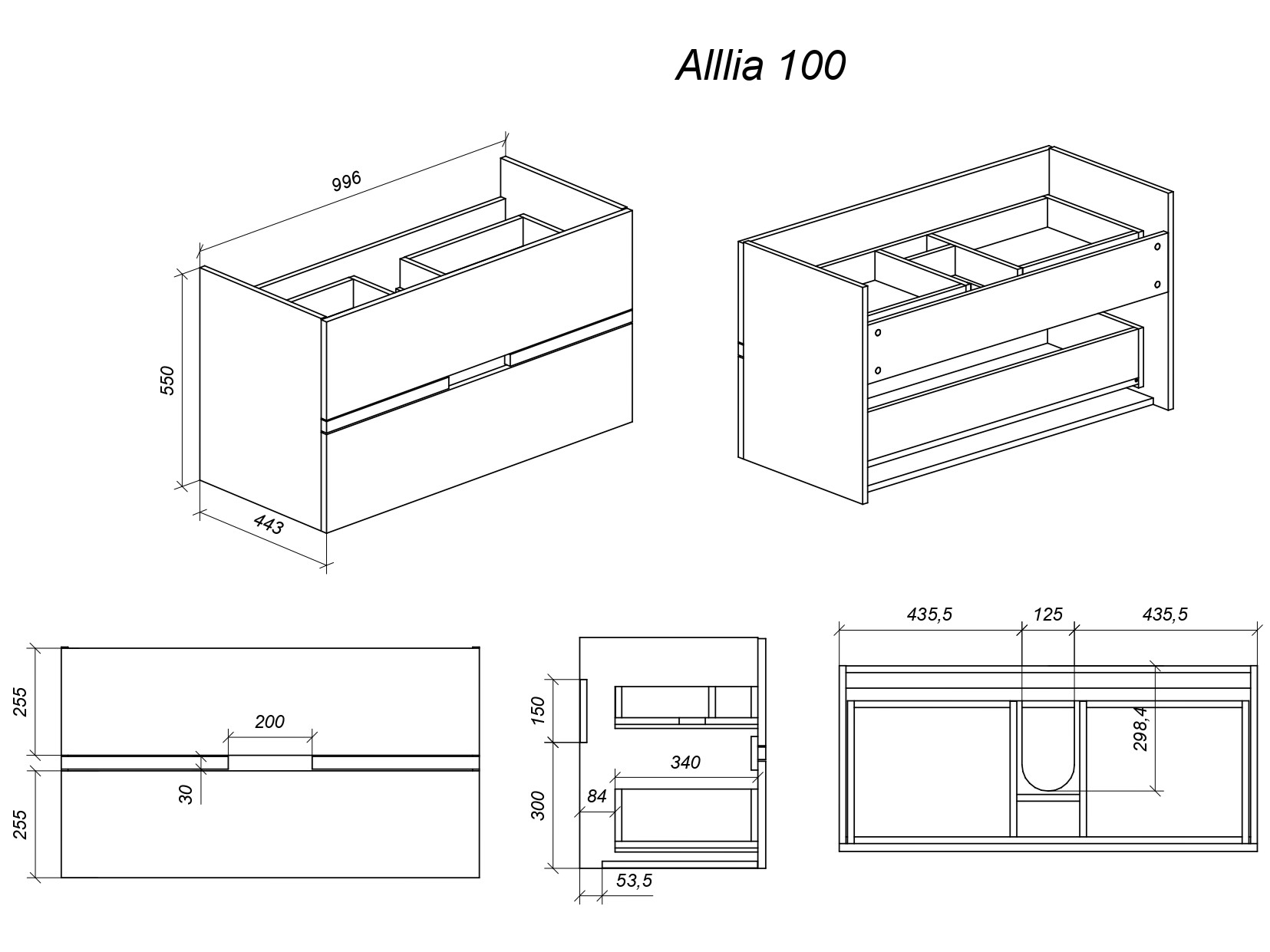 Alllia 100

996

550

443

255

200

30

255

150

340

84

300

53,5

435,5

125

435,5

298,4