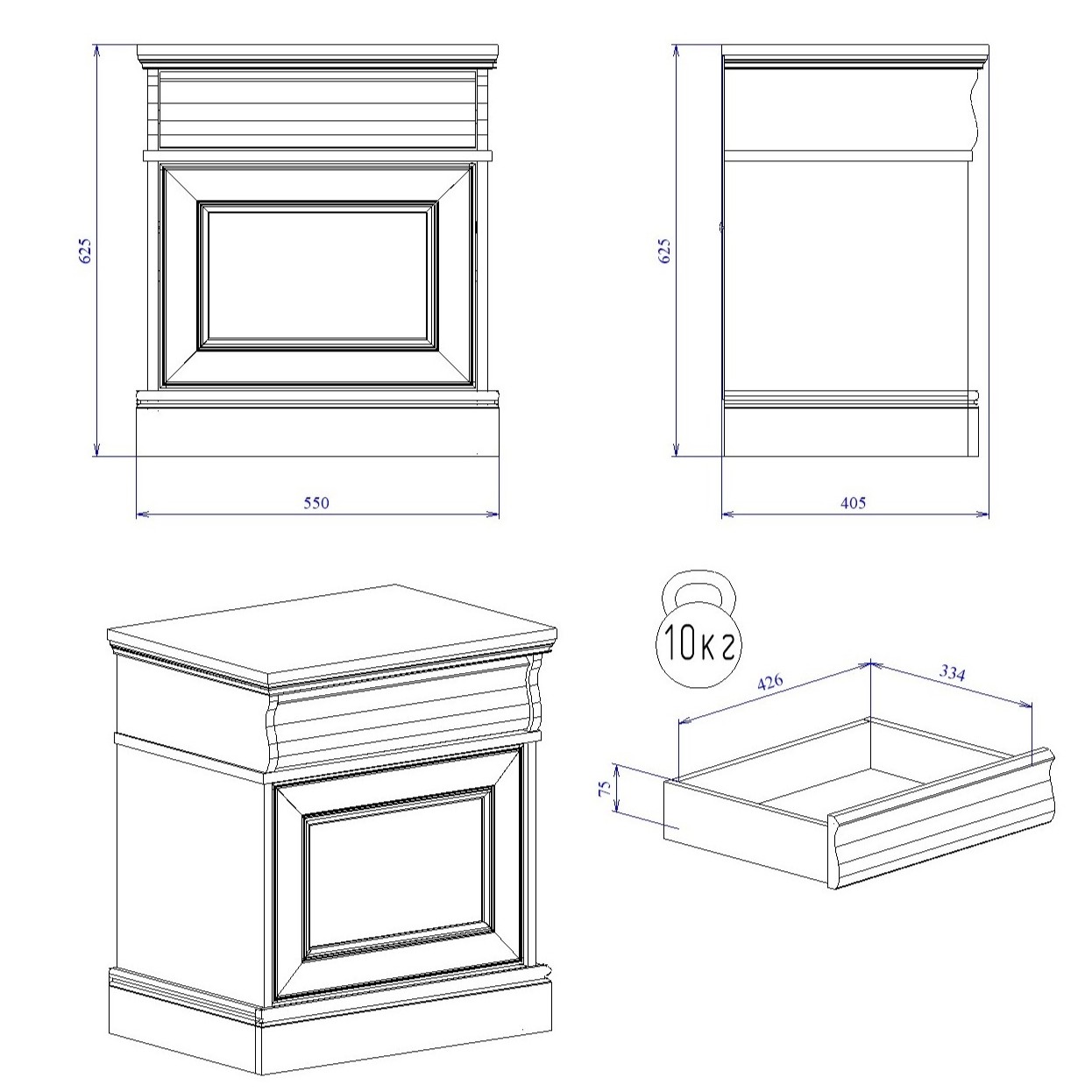 625
550
625
405
10кг
426
334
75