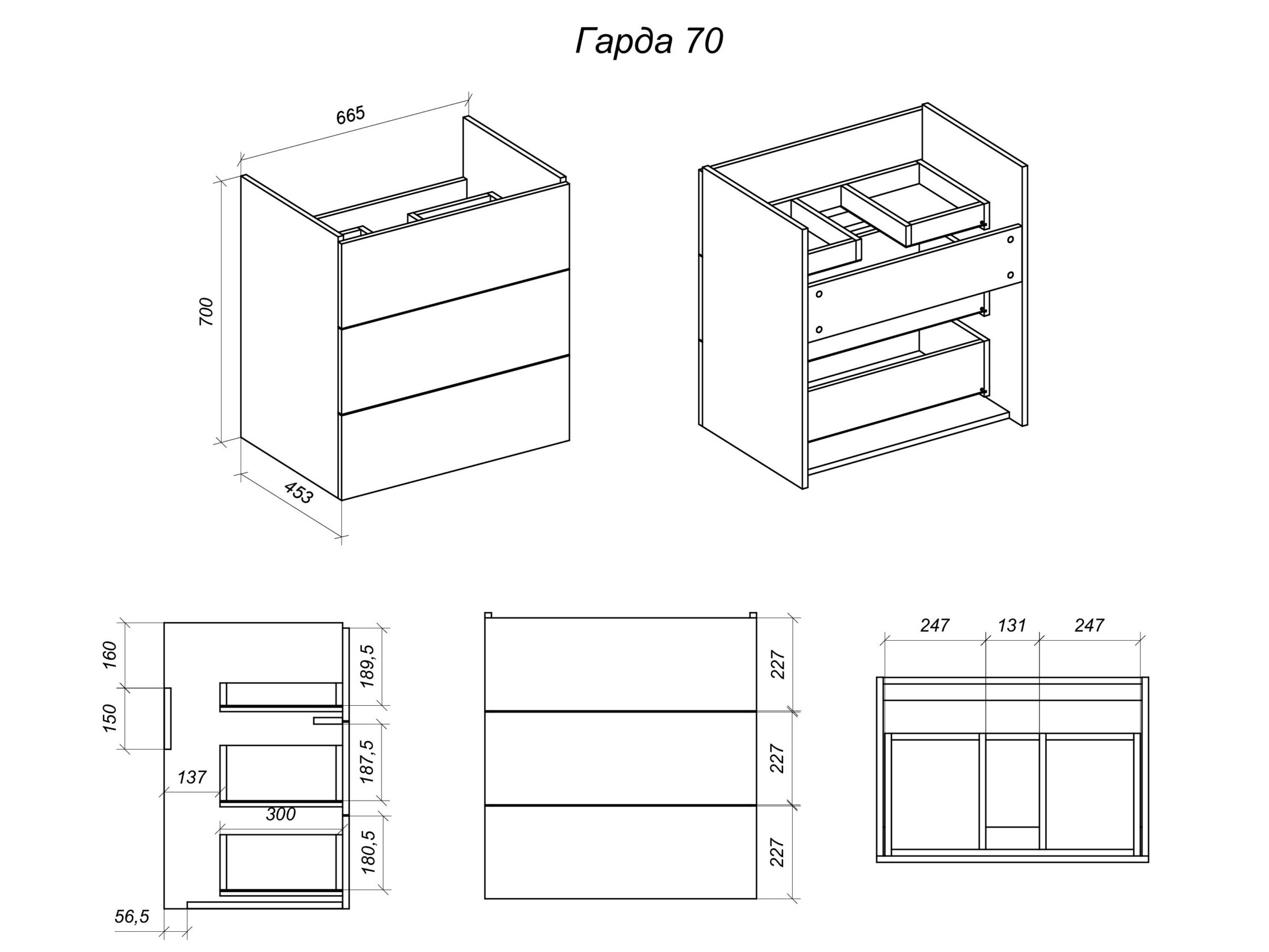 Гарда 70

665

700

453

160

150

137

300

56,5

189,5

187,5

180,5

227

227

227

247 131 247