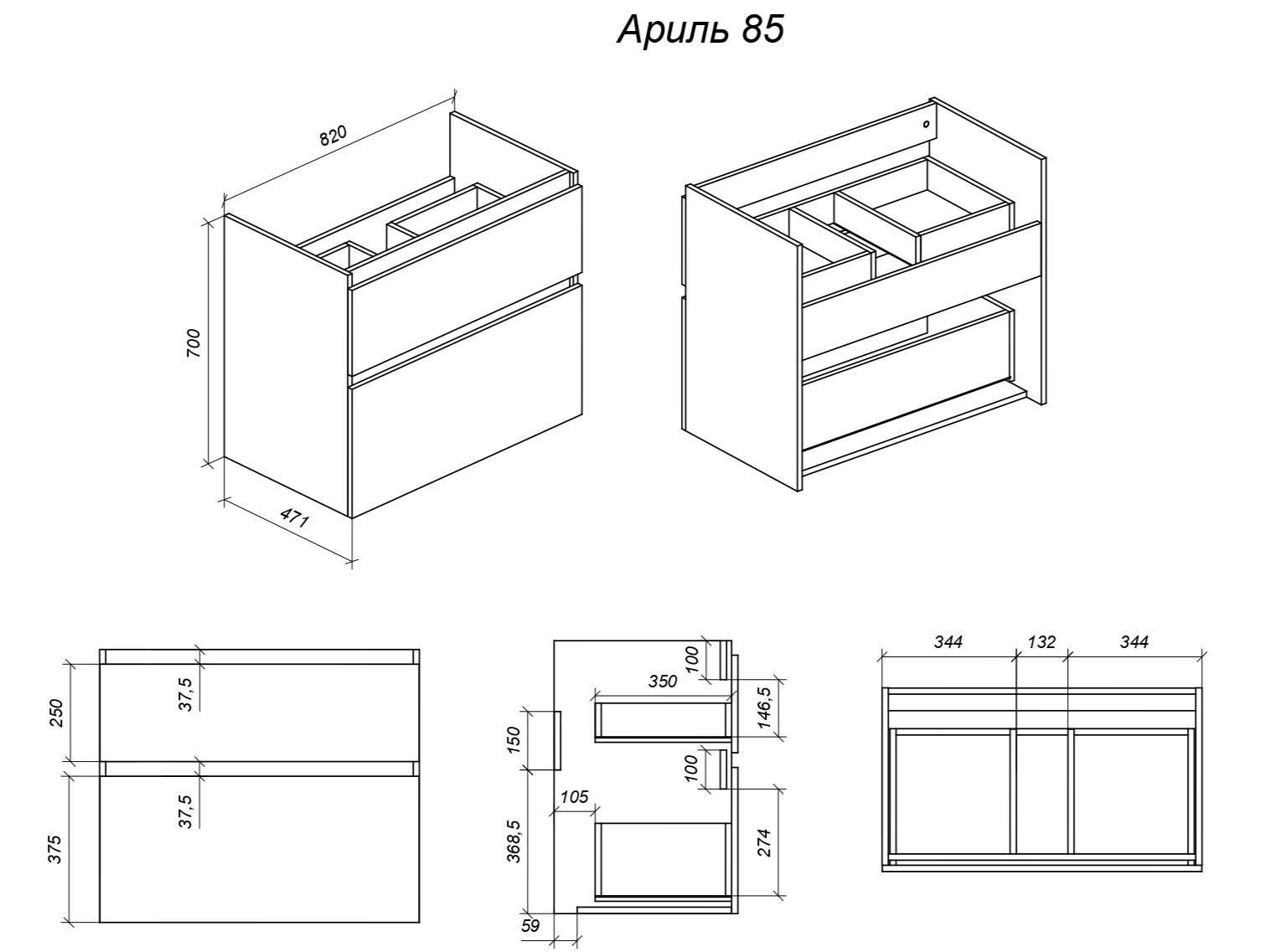 Ариль 85

820
700
471

250
37,5
37,5
375

100
350
146,5
150
100
105
368,5
274
59

344
132
344