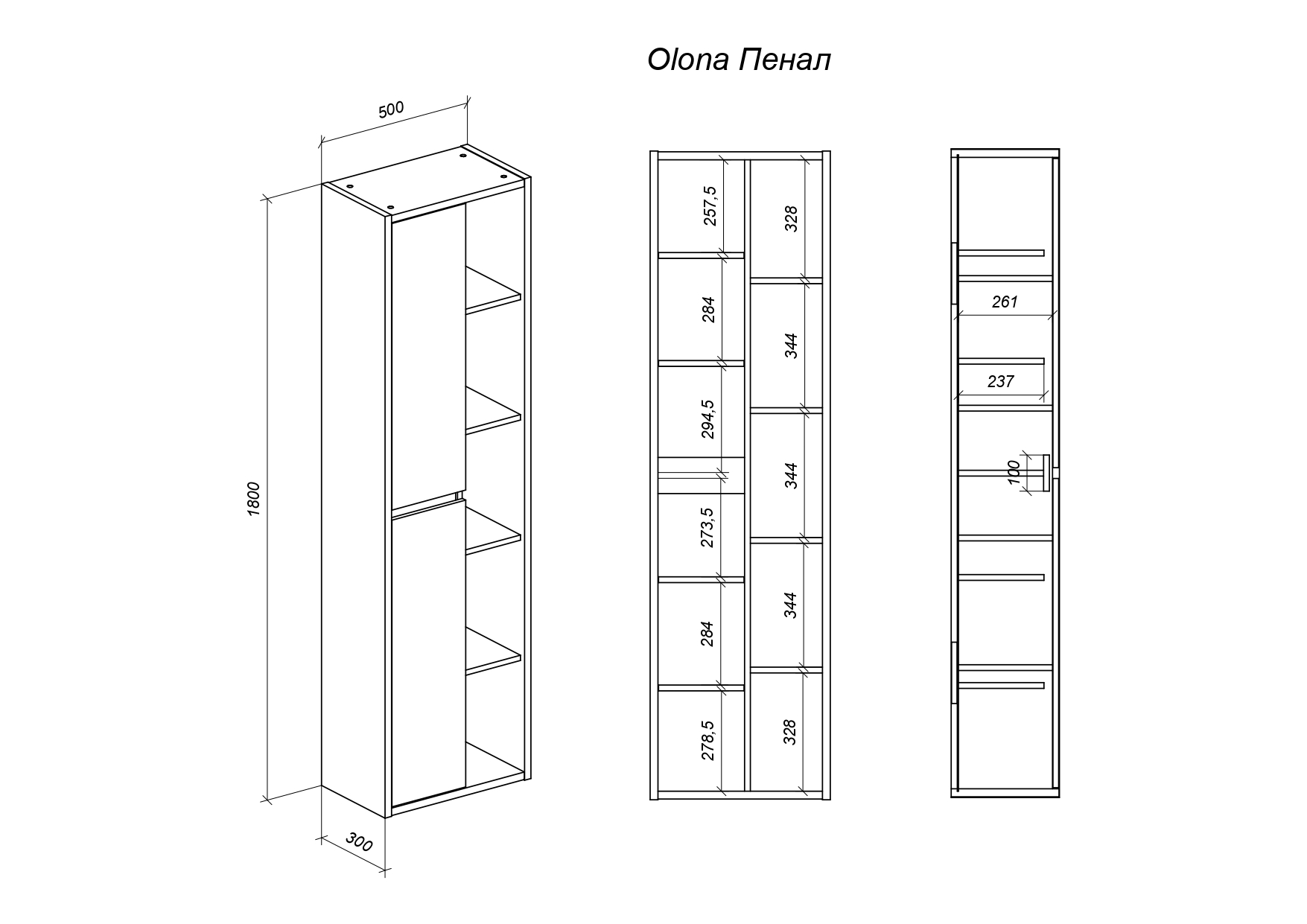 Olona Пенал

500

1800

300

257,5

284

294,5

273,5

284

278,5

328

344

344

344

328

261

237

100