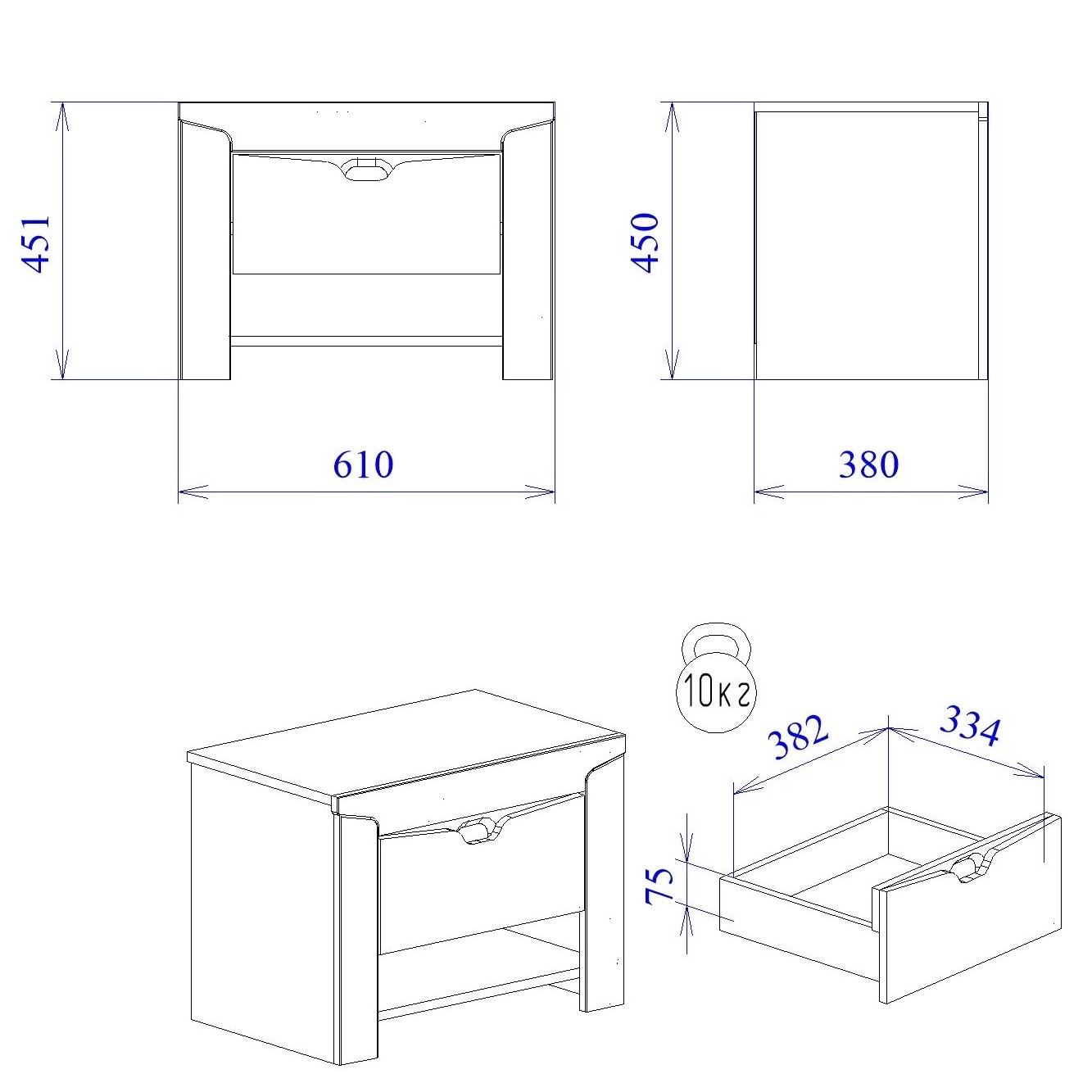 451

610

450

380

10кг

382

334

75